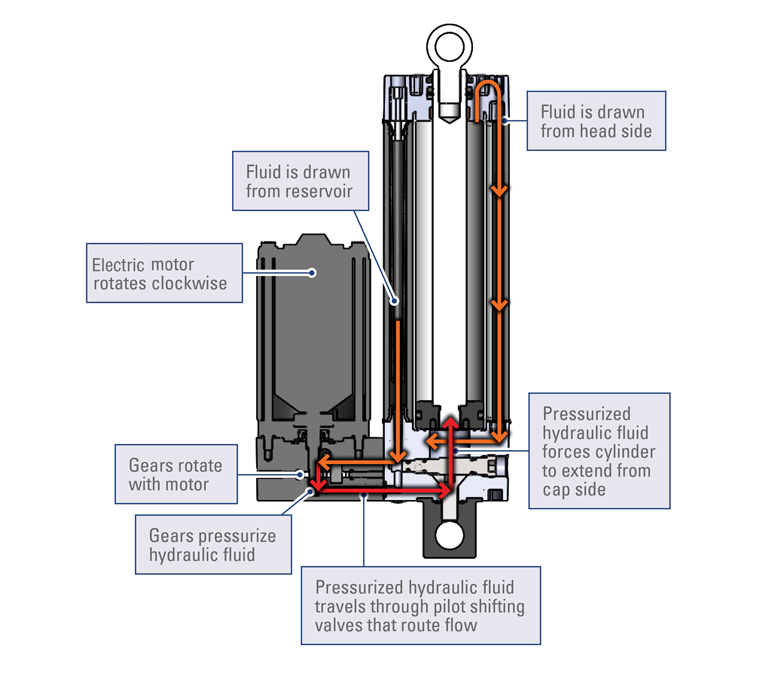 Fluid is drawn from head side

Fluid is drawn from reservoir

Electric motor rotates clockwise

Pressurized hydraulic fluid forces cylinder to extend from cap side

Gears rotate with motor

Gears pressurize hydraulic fluid

Pressurized hydraulic fluid travels through pilot shifting valves that route flow