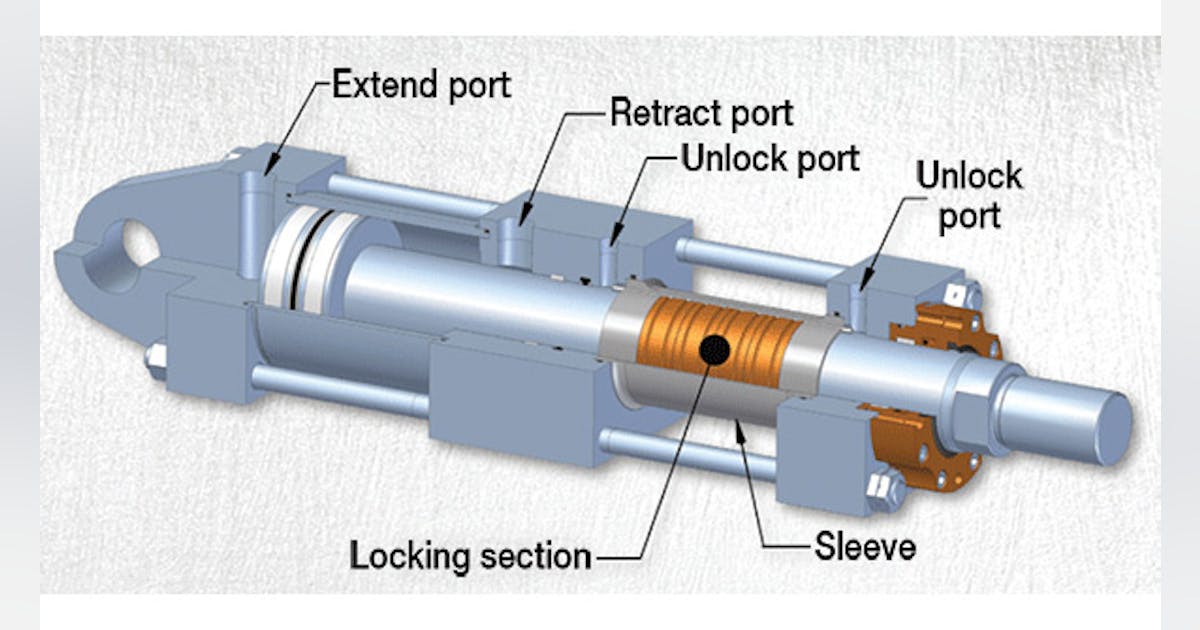 Extend port
Retract port
Unlock port
Unlock port
Locking section
Sleeve