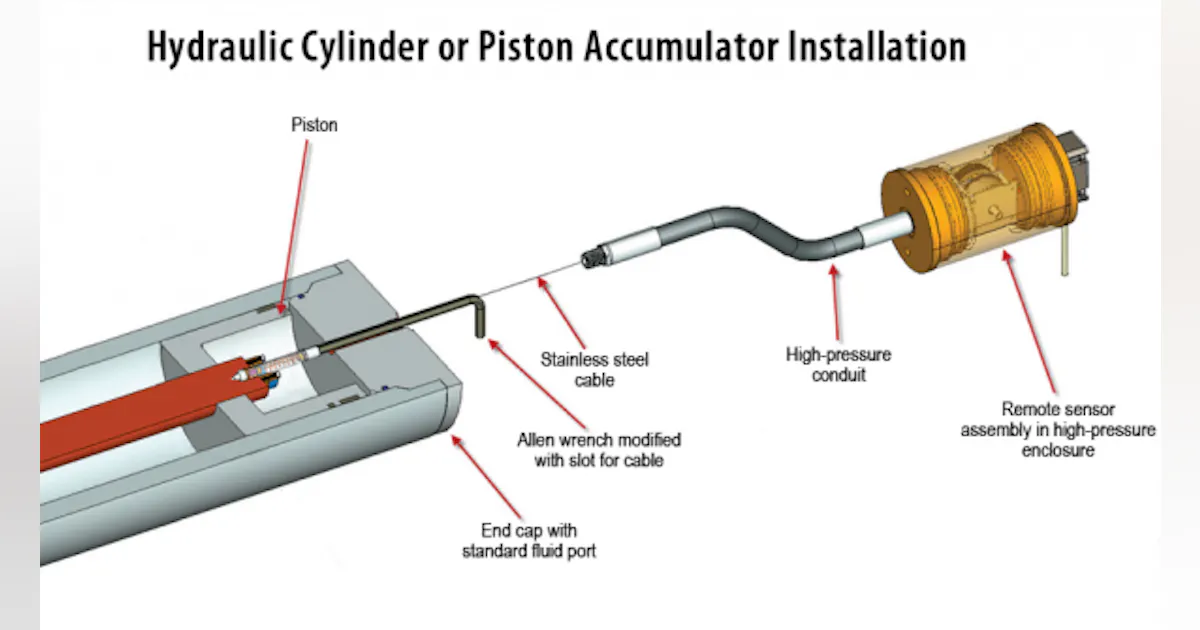 Hydraulic Cylinder or Piston Accumulator Installation

Piston

Stainless steel cable

High-pressure conduit

Remote sensor assembly in high-pressure enclosure

Allen wrench modified with slot for cable

End cap with standard fluid port