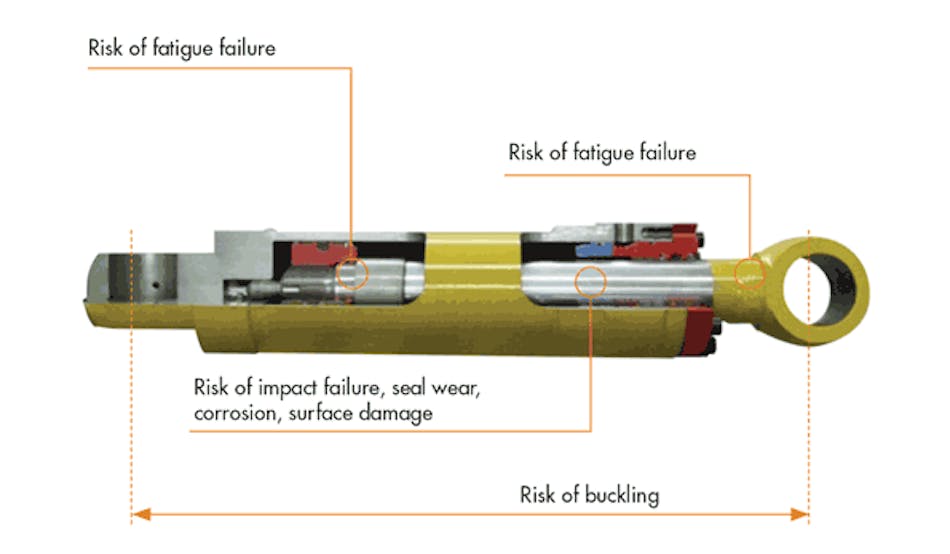 Risk of fatigue failure

Risk of fatigue failure

Risk of impact failure, seal wear, corrosion, surface damage

Risk of buckling