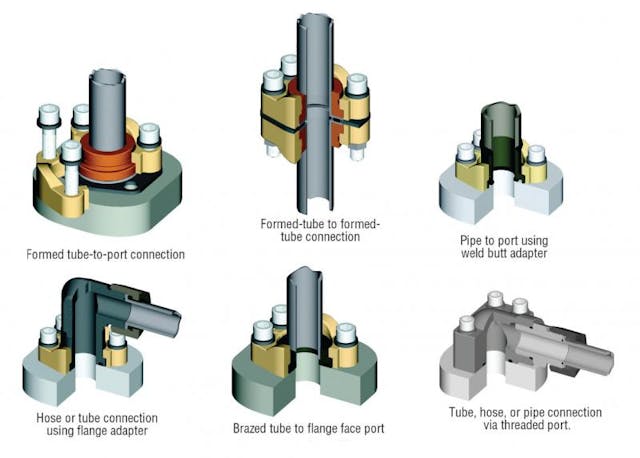 Formed tube-to-port connection

Formed-tube to formed-tube connection

Pipe to port using weld butt adapter

Hose or tube connection using flange adapter

Brazed tube to flange face port

Tube, hose, or pipe connection via threaded port.