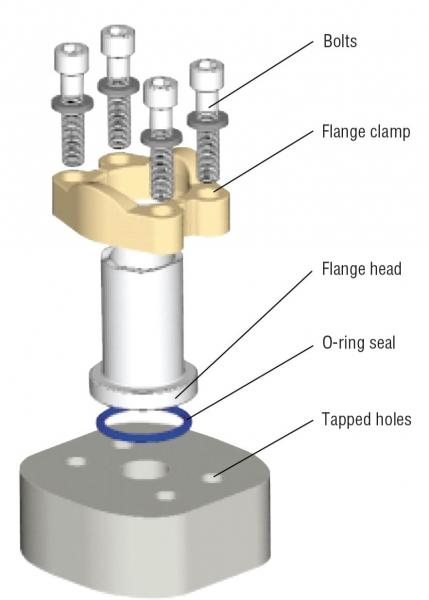 Bolts

Flange clamp

Flange head

O-ring seal

Tapped holes