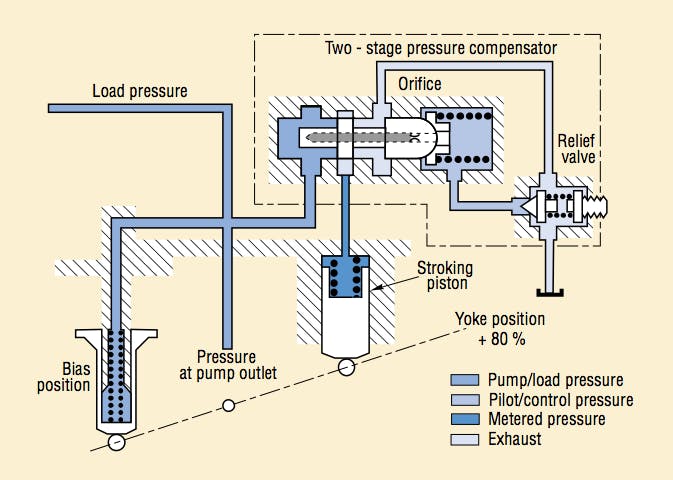 Two - stage pressure compensator

Load pressure

Orifice

Relief valve

Stroking piston

Yoke position + 80 %

Bias position

Pressure at pump outlet

Pump/load pressure
Pilot/control pressure
Metered pressure
Exhaust