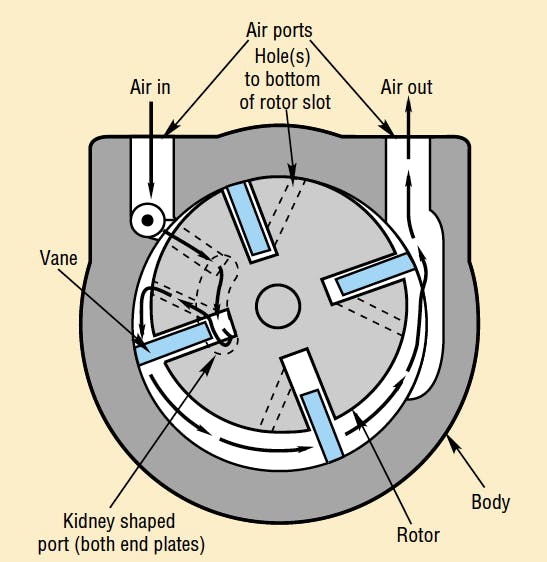 Air ports
Hole(s) to bottom of rotor slot
Air in
Air out
Vane
Kidney shaped port (both end plates)
Rotor
Body