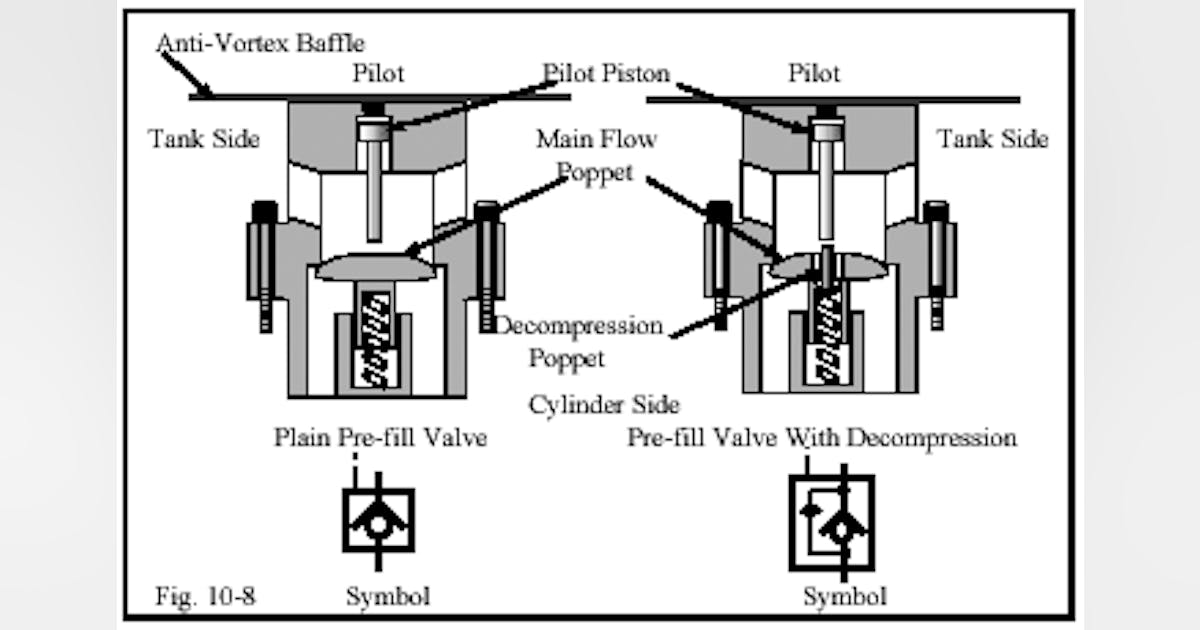 Anti-Vortex Baffle

Pilot

Pilot Piston

Pilot

Tank Side

Main Flow Poppet

Tank Side

Decompression Poppet

Cylinder Side

Plain Pre-fill Valve

Pre-fill Valve With Decompression

Fig. 10-8

Symbol

Symbol