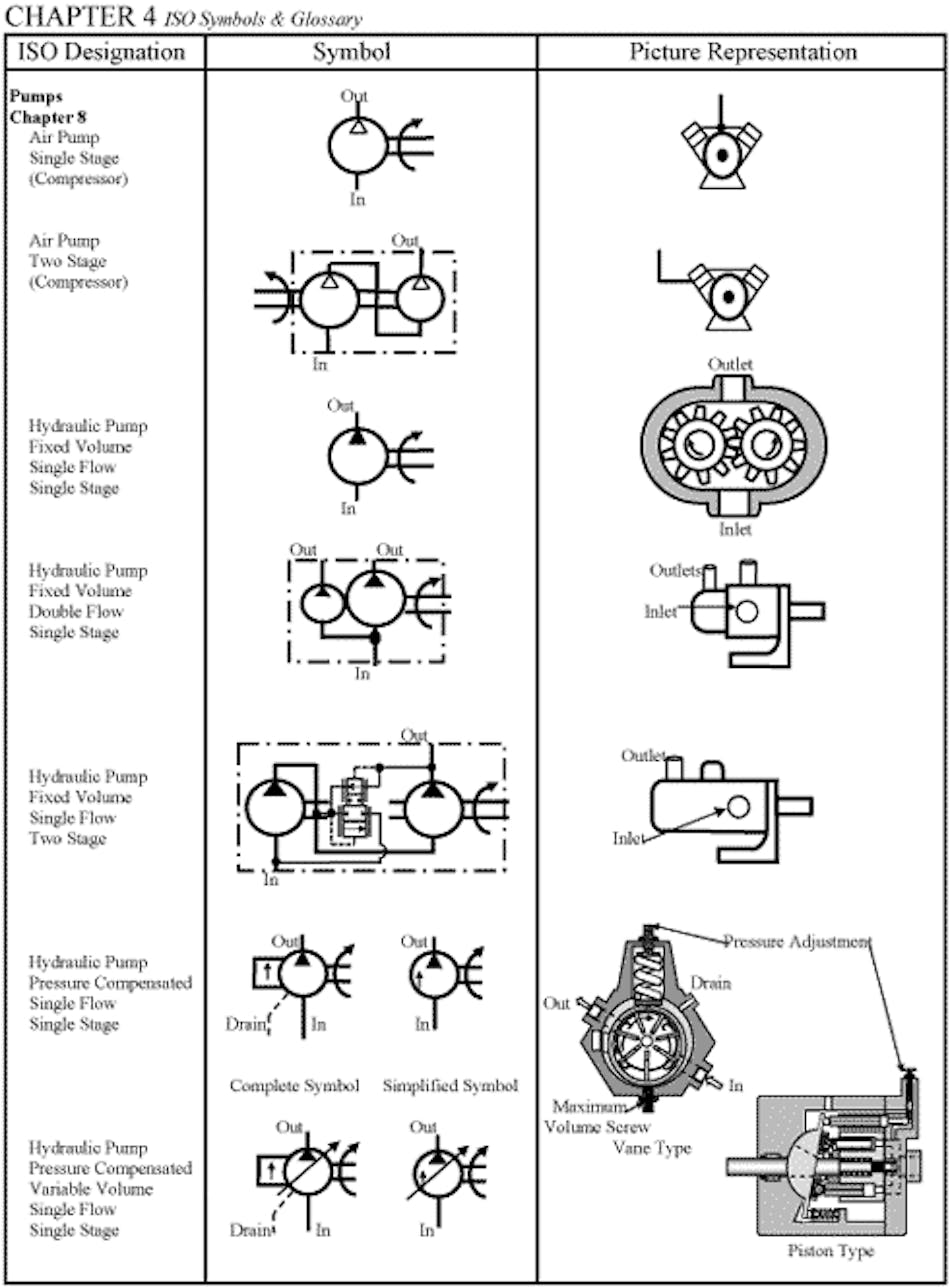 CHAPTER 4 ISO Symbols & Glossary

| ISO Designation | Symbol | Picture Representation |
|---|---|---|
| Pumps Chapter 8 Air Pump Single Stage (Compressor) | Out In | |
| Air Pump Two Stage (Compressor) | Out In | |
| Hydraulic Pump Fixed Volume Single Flow Single Stage | Out In | Outlet Inlet |
| Hydraulic Pump Fixed Volume Double Flow Single Stage | Out Out In | Outlets Inlet |
| Hydraulic Pump Fixed Volume Single Flow Two Stage | Out In | Outlet Inlet |
| Hydraulic Pump Pressure Compensated Single Flow Single Stage | Out Drain In Out In Complete Symbol Simplified Symbol | Pressure Adjustment Drain Out In Maximum Volume Screw Vane Type |
| Hydraulic Pump Pressure Compensated Variable Volume Single Flow Single Stage | Out Drain In Out In | Piston Type |