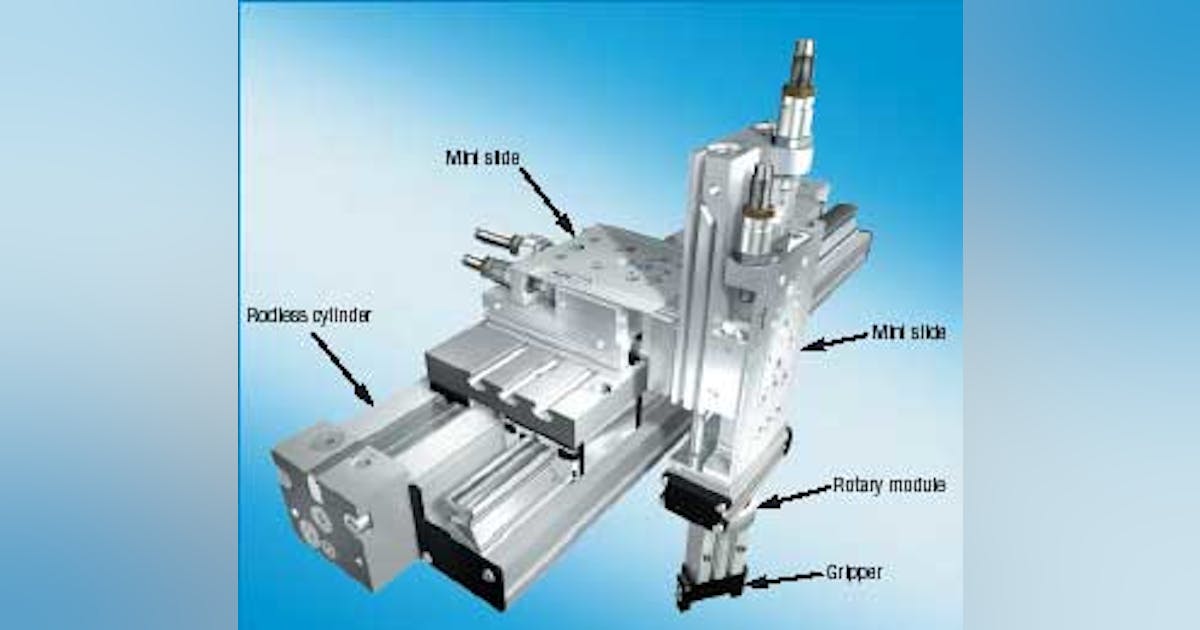 Mini slide

Rodless cylinder

Mini slide

Rotary module

Gripper